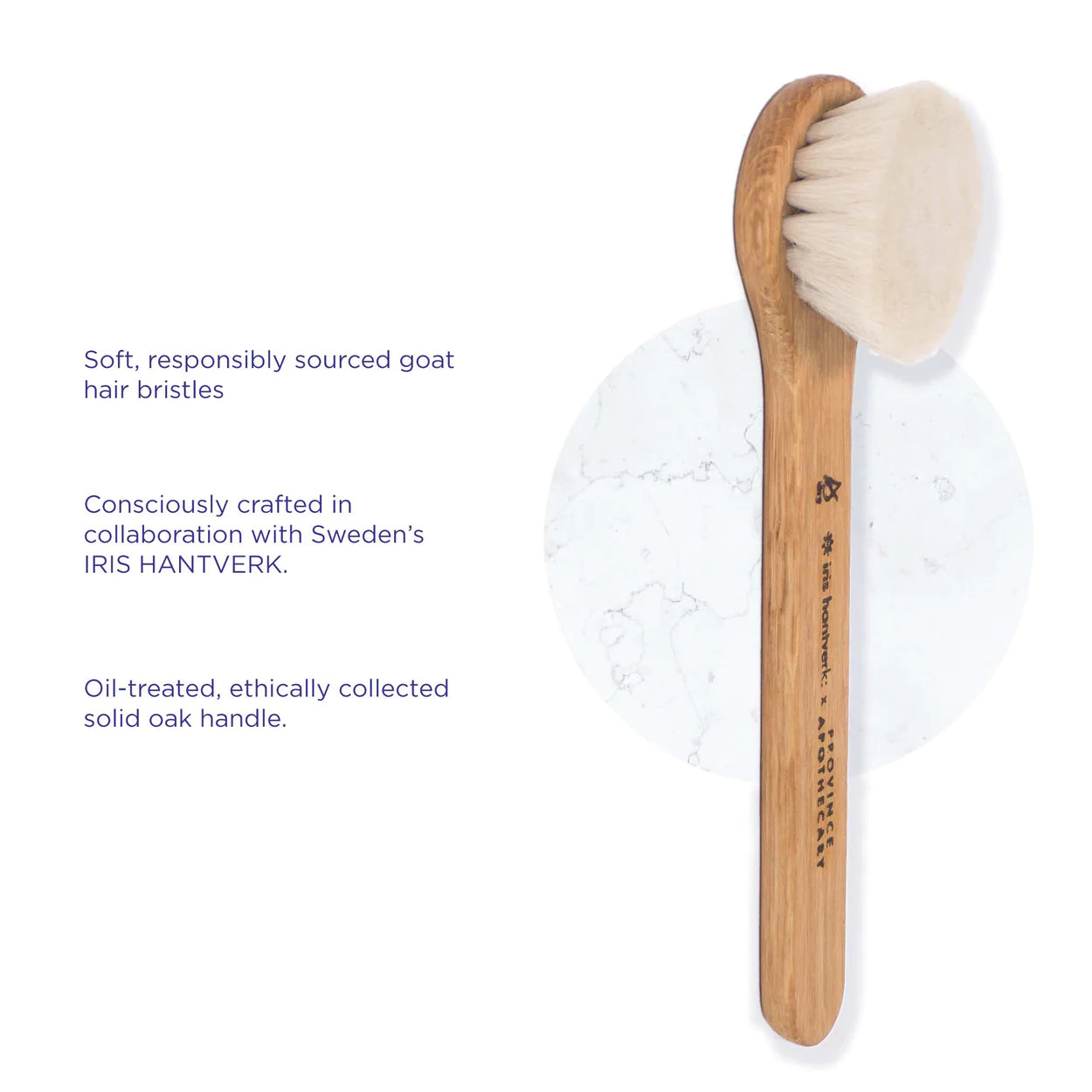 Soft, responsibly sourced goat hair bristles

Consciously crafted in collaboration with Sweden's IRIS HANTVERK.

Oil-treated, ethically collected solid oak handle.

iris hantverk: x PROVINCE APOTHECARY